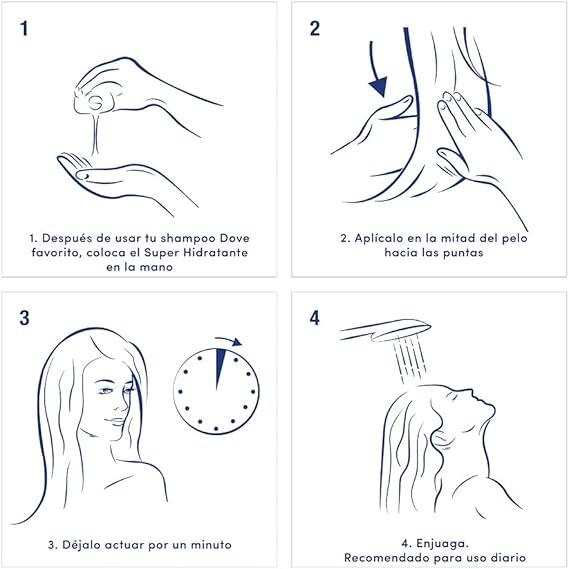 1

1. Después de usar tu shampoo Dove favorito, coloca el Super Hidratante en la mano

2

2. Aplícalo en la mitad del pelo hacia las puntas

3

3. Déjalo actuar por un minuto

4

4. Enjuaga.
Recomendado para uso diario